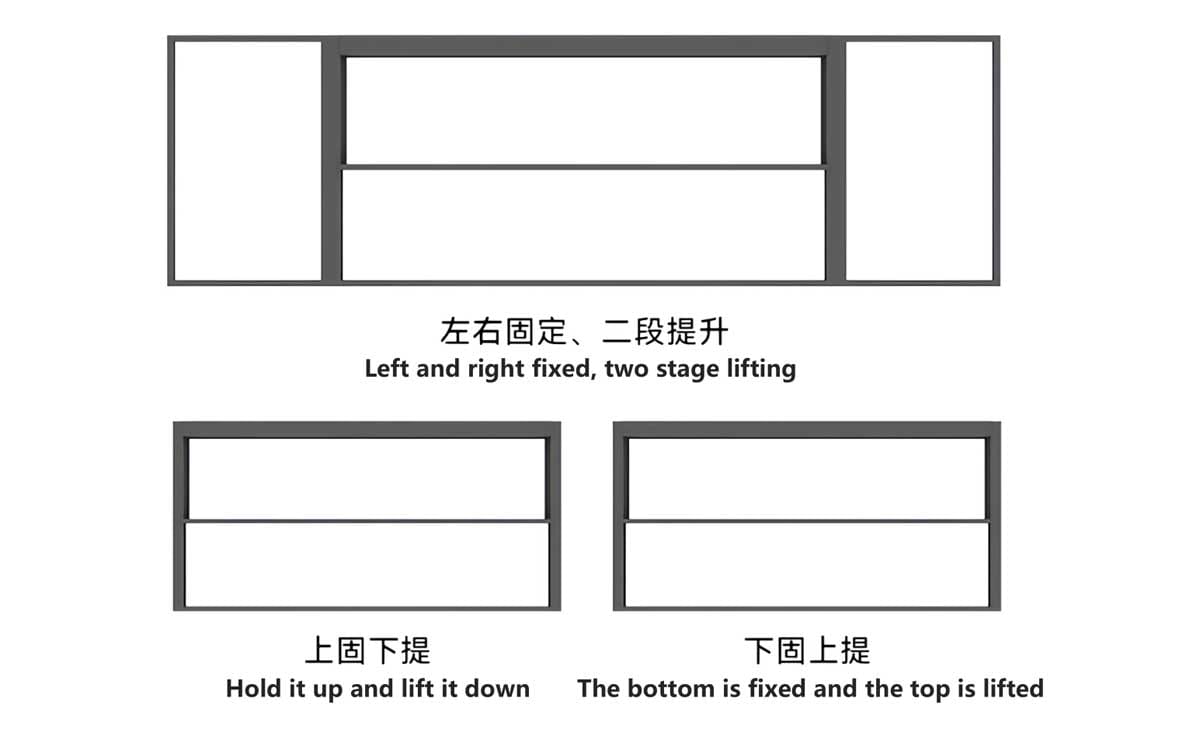 左右固定、二段提升
Left and right fixed, two stage lifting

上固下提
Hold it up and lift it down

下固上提
The bottom is fixed and the top is lifted