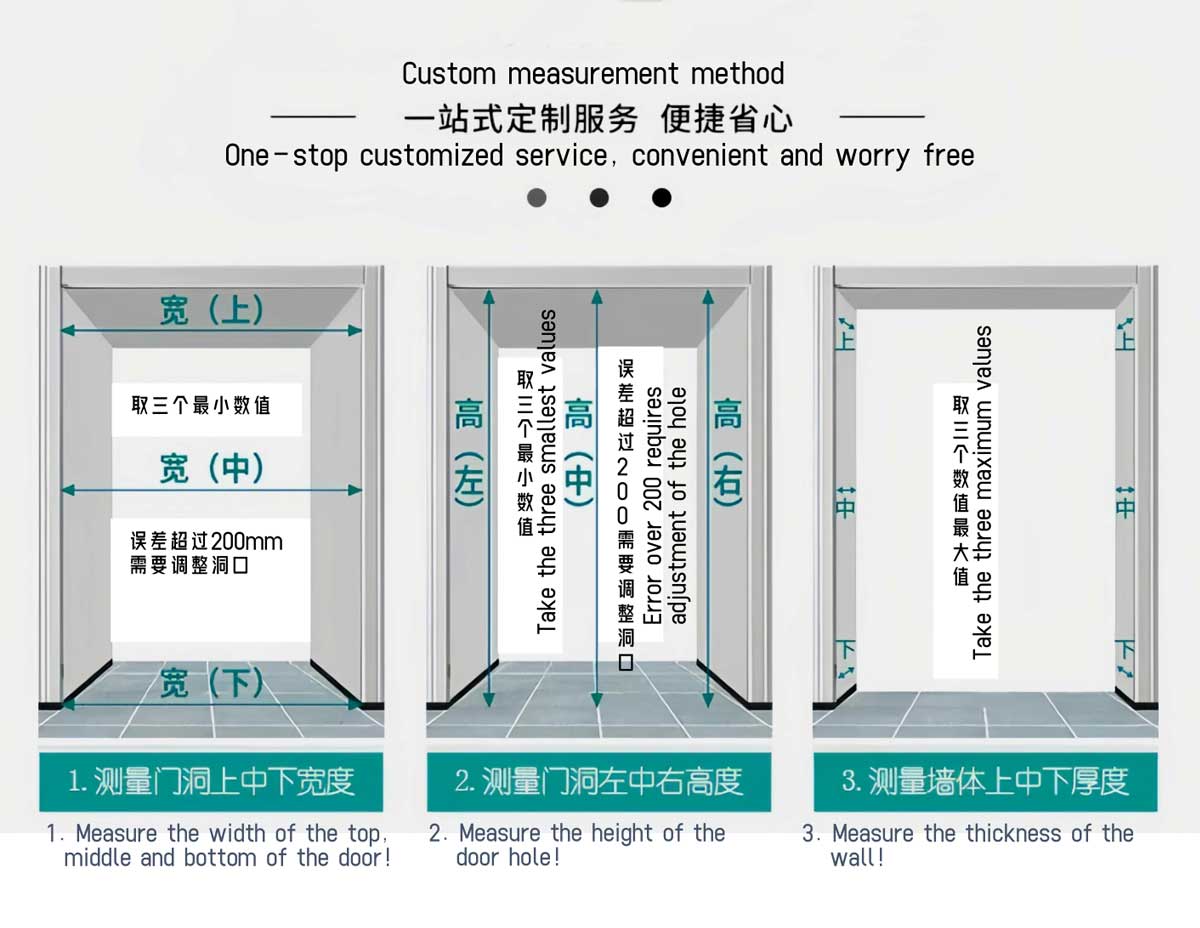 Custom measurement method

一站式定制服务 便捷省心

One-stop customized service, convenient and worry free

宽（上）

取三个最小数值

宽（中）

误差超过200mm
需要调整洞口

宽（下）

1. 测量门洞上中下宽度

1. Measure the width of the top, middle and bottom of the door!

高（左）

取三个最小数值

Take the three smallest values

高（中）

误差超过200需要调整洞口

Error over 200 requires adjustment of the hole

高（右）

2. 测量门洞左中右高度

2. Measure the height of the door hole!

上

中

下

取三个数值最大值

Take the three maximum values

上

中

下

3. 测量墙体上中下厚度

3. Measure the thickness of the wall!