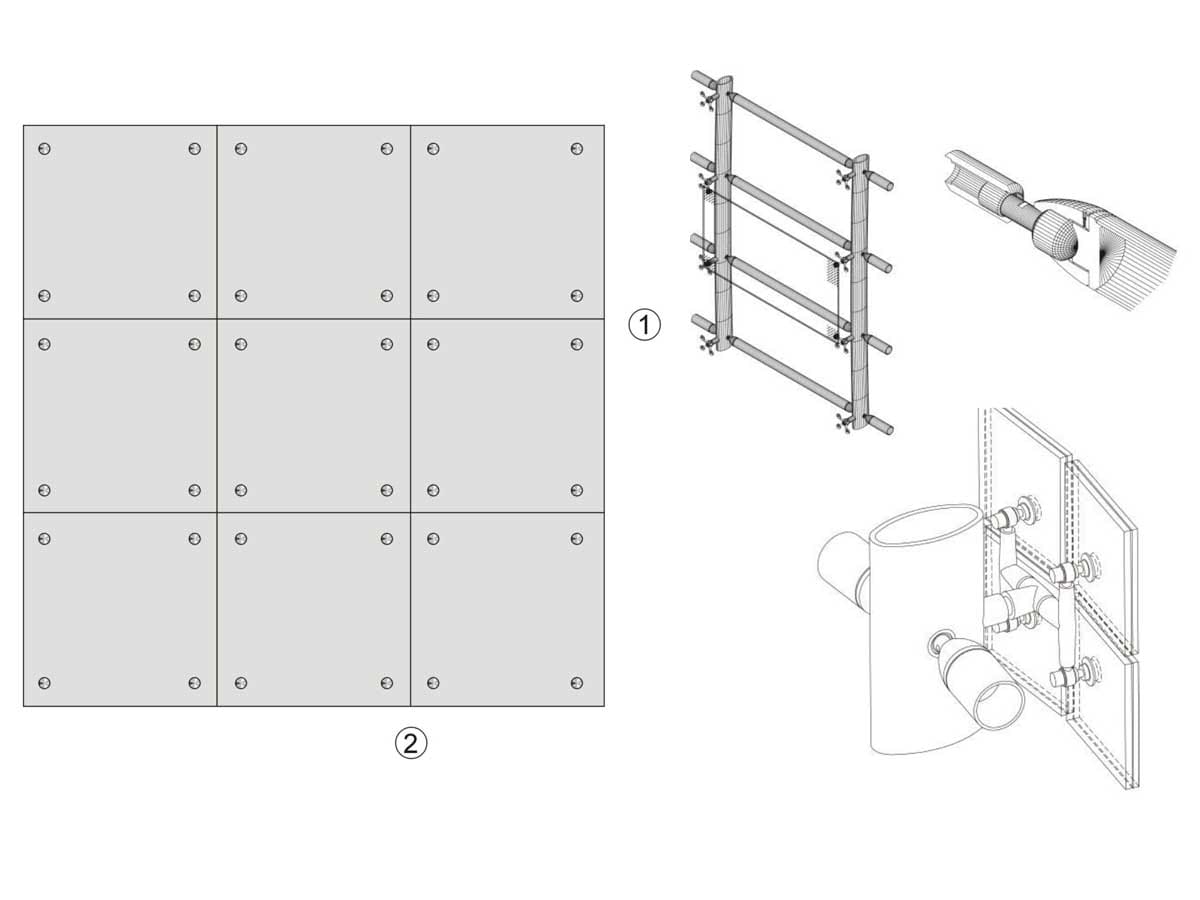 ①

②