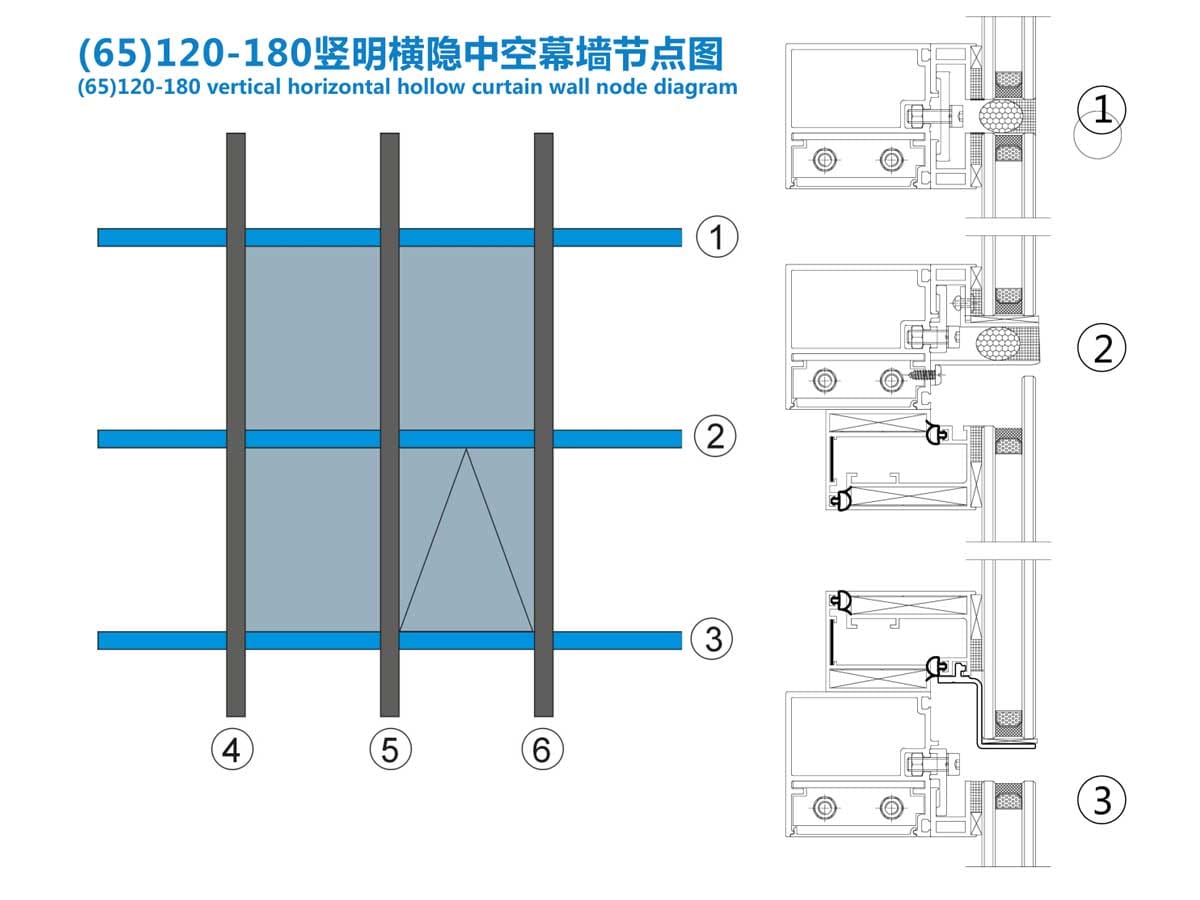 (65)120-180竖明横隐中空幕墙节点图
(65)120-180 vertical horizontal hollow curtain wall node diagram

①
②
③
④ ⑤ ⑥

①
②
③